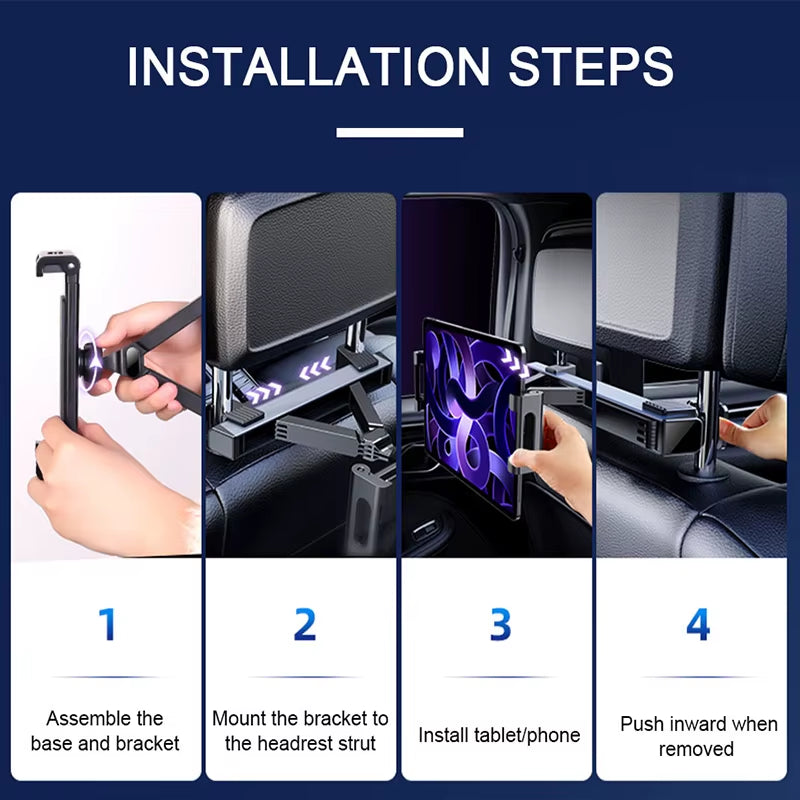 INSTALLATION STEPS

1

Assemble the base and bracket

2

Mount the bracket to the headrest strut

3

Install tablet/phone

4

Push inward when removed